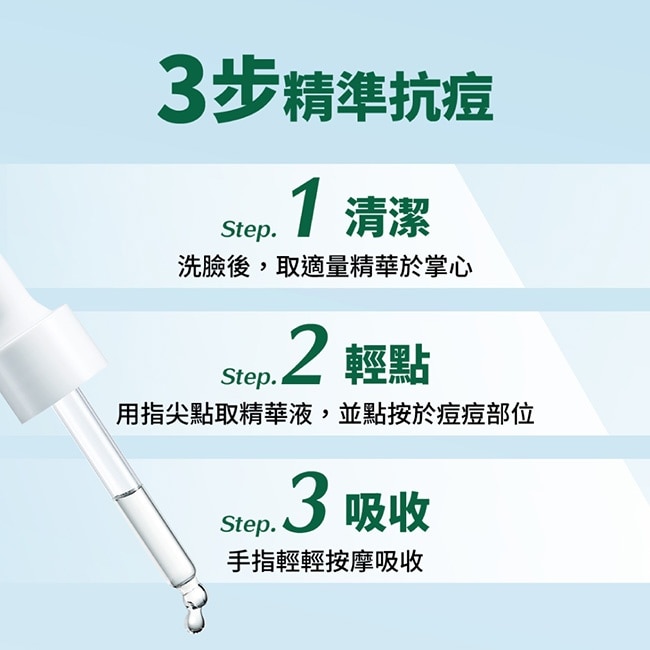 3步精準抗痘

Step. 1 清潔
洗臉後，取適量精華於掌心

Step. 2 輕點
用指尖點取精華液，並點按於痘痘部位

Step. 3 吸收
手指輕輕按摩吸收