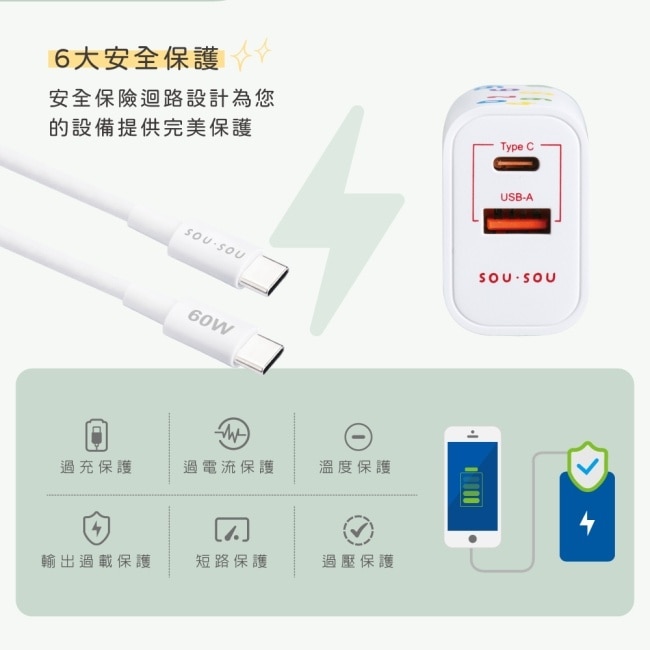 6大安全保護

安全保險迴路設計為您的設備提供完美保護

SOU·SOU

60W

Type C

USB-A

SOU·SOU

過充保護

過電流保護

溫度保護

輸出過載保護

短路保護

過壓保護