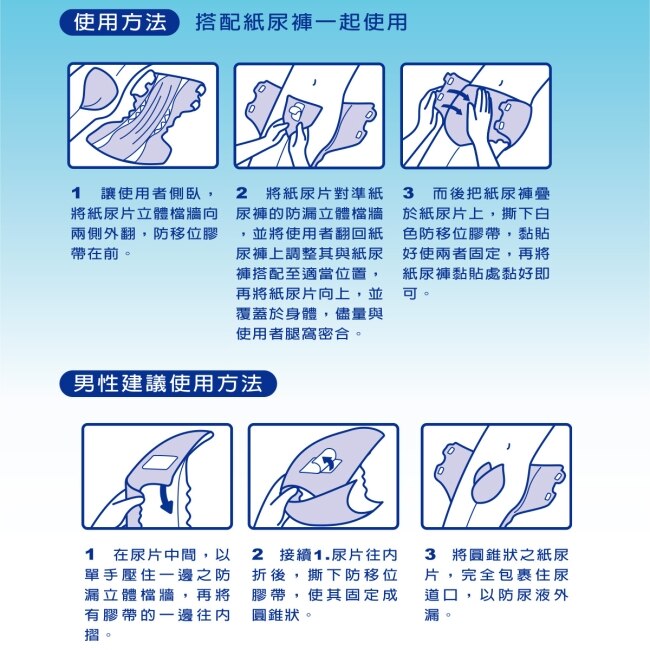 使用方法 搭配紙尿褲一起使用

1 讓使用者側臥，將紙尿片立體檔牆向兩側外翻，防移位膠帶在前。

2 將紙尿片對準紙尿褲的防漏立體檔牆，並將使用者翻回紙尿褲上調整其與紙尿褲搭配至適當位置，再將紙尿片向上，並覆蓋於身體，儘量與使用者腿窩密合。

3 而後把紙尿褲疊於紙尿片上，撕下白色防移位膠帶，黏貼好使兩者固定，再將紙尿褲黏貼處黏好即可。

男性建議使用方法

1 在尿片中間，以單手壓住一邊之防漏立體檔牆，再將有膠帶的一邊往內摺。

2 接續1.尿片往內折後，撕下防移位膠帶，使其固定成圓錐狀。

3 將圓錐狀之紙尿片，完全包裹住尿道口，以防尿液外漏。