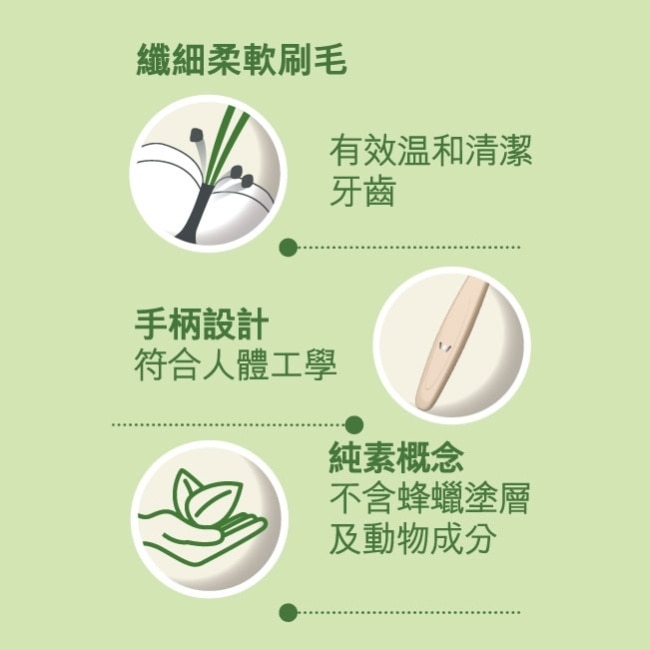 纖細柔軟刷毛

有效温和清潔牙齒

手柄設計
符合人體工學

純素概念
不含蜂蠟塗層及動物成分