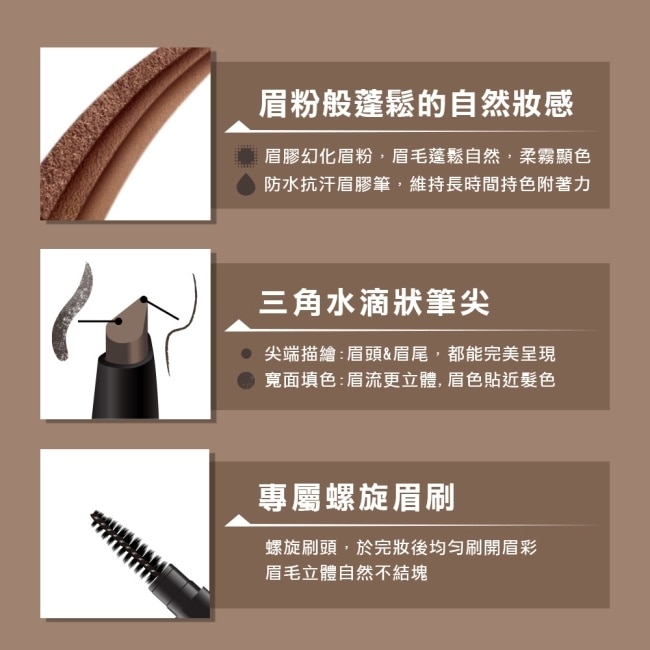 眉粉般蓬鬆的自然妝感

眉膠幻化眉粉，眉毛蓬鬆自然，柔霧顯色
防水抗汗眉膠筆，維持長時間持色附著力

三角水滴狀筆尖

尖端描繪:眉頭&眉尾，都能完美呈現
寬面填色:眉流更立體, 眉色貼近髮色

專屬螺旋眉刷

螺旋刷頭，於完妝後均勻刷開眉彩
眉毛立體自然不結塊