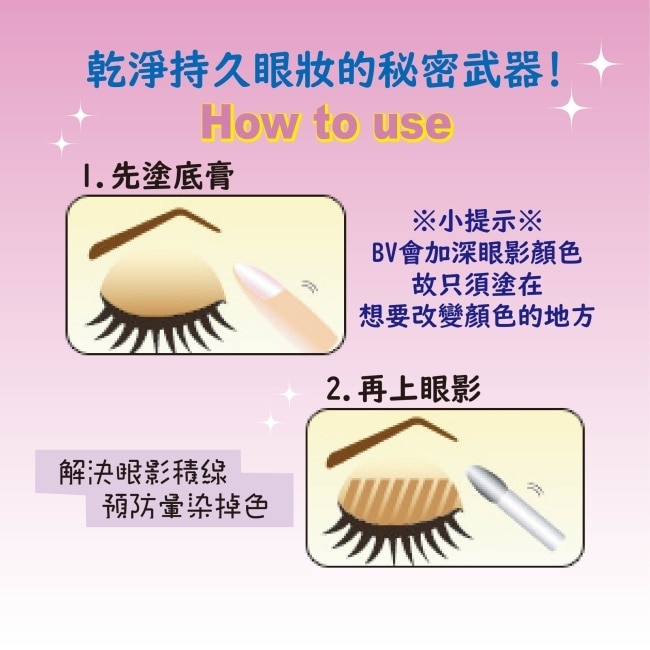 乾淨持久眼妝的秘密武器!

How to use

1. 先塗底膏

※小提示※
BV會加深眼影顏色
故只須塗在
想要改變顏色的地方

2. 再上眼影

解決眼影積線
預防暈染掉色